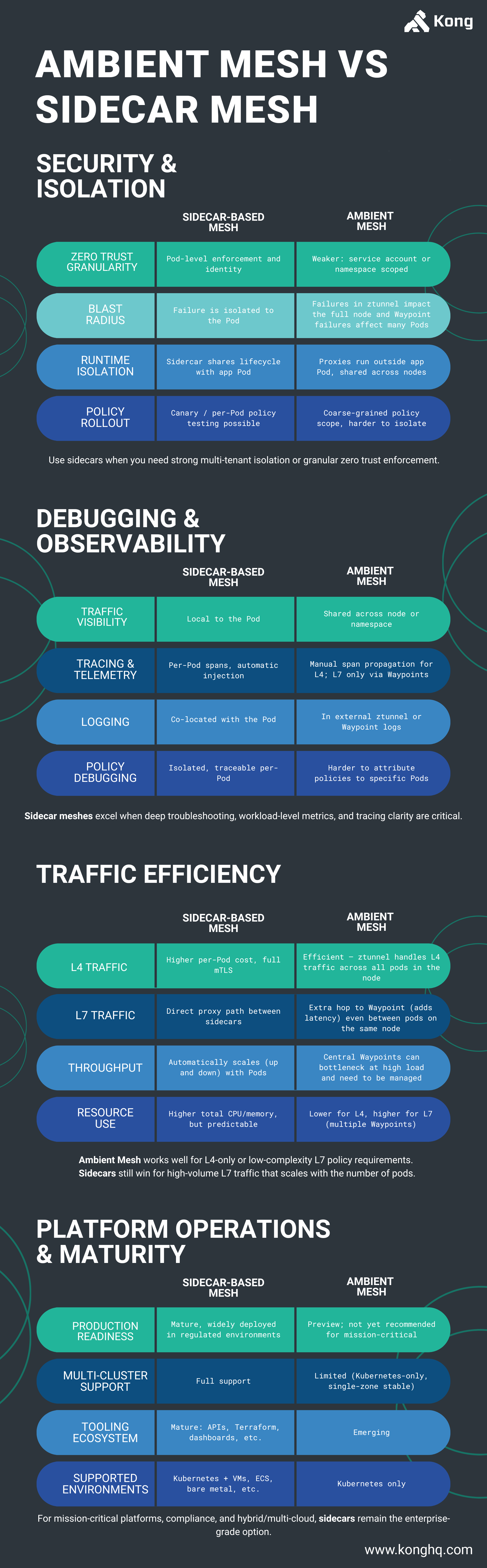 Kong

AMBIENT MESH VS SIDECAR MESH

SECURITY & ISOLATION

| | SIDECAR-BASED MESH | AMBIENT MESH |
|---|---|---|
| ZERO TRUST GRANULARITY | Pod-level enforcement and identity | Weaker: service account or namespace scoped |
| BLAST RADIUS | Failure is isolated to the Pod | Failures in ztunnel impact the full node and Waypoint failures affect many Pods |
| RUNTIME ISOLATION | Sidecar shares lifecycle with app Pod | Proxies run outside app Pod, shared across nodes |
| POLICY ROLLOUT | Canary / per-Pod policy testing possible | Coarse-grained policy scope, harder to isolate |

Use sidecars when you need strong multi-tenant isolation or granular zero trust enforcement.

DEBUGGING & OBSERVABILITY

| | SIDECAR-BASED MESH | AMBIENT MESH |
|---|---|---|
| TRAFFIC VISIBILITY | Local to the Pod | Shared across node or namespace |
| TRACING & TELEMETRY | Per-Pod spans, automatic injection | Manual span propagation for L4; L7 only via Waypoints |
| LOGGING | Co-located with the Pod | In external ztunnel or Waypoint logs |
| POLICY DEBUGGING | Isolated, traceable per-Pod | Harder to attribute policies to specific Pods |

Sidecar meshes excel when deep troubleshooting, workload-level metrics, and tracing clarity are critical.

TRAFFIC EFFICIENCY

| | SIDECAR-BASED MESH | AMBIENT MESH |
|---|---|---|
| L4 TRAFFIC | Higher per-Pod cost, full mTLS | Efficient – ztunnel handles L4 traffic across all pods in the node |
| L7 TRAFFIC | Direct proxy path between sidecars | Extra hop to Waypoint (adds latency) even between pods on the same node |
| THROUGHPUT | Automatically scales (up and down) with Pods | Central Waypoints can bottleneck at high load and need to be managed |
| RESOURCE USE | Higher total CPU/memory, but predictable | Lower for L4, higher for L7 (multiple Waypoints) |

Ambient Mesh works well for L4-only or low-complexity L7 policy requirements. Sidecars still win for high-volume L7 traffic that scales with the number of pods.

PLATFORM OPERATIONS & MATURITY

| | SIDECAR-BASED MESH | AMBIENT MESH |
|---|---|---|
| PRODUCTION READINESS | Mature, widely deployed in regulated environments | Preview; not yet recommended for mission-critical |
| MULTI-CLUSTER SUPPORT | Full support | Limited (Kubernetes-only, single-zone stable) |
| TOOLING ECOSYSTEM | Mature: APIs, Terraform, dashboards, etc. | Emerging |
| SUPPORTED ENVIRONMENTS | Kubernetes + VMs, ECS, bare metal, etc. | Kubernetes only |

For mission-critical platforms, compliance, and hybrid/multi-cloud, sidecars remain the enterprise-grade option.

www.konghq.com