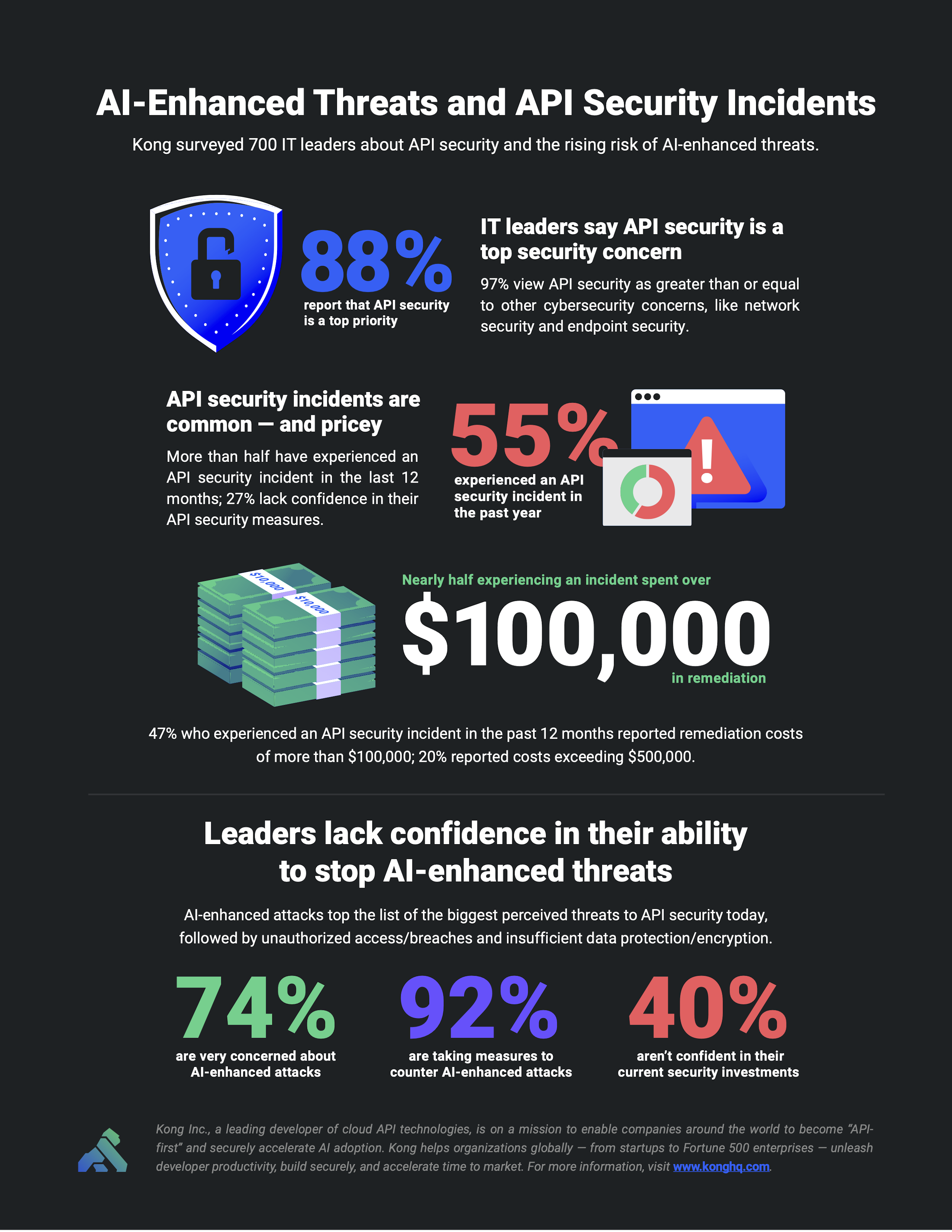 AI-Enhanced Threats and API Security Incidents

Kong surveyed 700 IT leaders about API security and the rising risk of AI-enhanced threats.

88%
report that API security is a top priority

IT leaders say API security is a top security concern

97% view API security as greater than or equal to other cybersecurity concerns, like network security and endpoint security.

API security incidents are common — and pricey

More than half have experienced an API security incident in the last 12 months; 27% lack confidence in their API security measures.

55%
experienced an API security incident in the past year

$10,000
$10,000

Nearly half experiencing an incident spent over
$100,000
in remediation

47% who experienced an API security incident in the past 12 months reported remediation costs of more than $100,000; 20% reported costs exceeding $500,000.

Leaders lack confidence in their ability to stop AI-enhanced threats

AI-enhanced attacks top the list of the biggest perceived threats to API security today, followed by unauthorized access/breaches and insufficient data protection/encryption.

74%
are very concerned about AI-enhanced attacks

92%
are taking measures to counter AI-enhanced attacks

40%
aren't confident in their current security investments

Kong Inc., a leading developer of cloud API technologies, is on a mission to enable companies around the world to become "API-first" and securely accelerate AI adoption. Kong helps organizations globally — from startups to Fortune 500 enterprises — unleash developer productivity, build securely, and accelerate time to market. For more information, visit www.konghq.com.