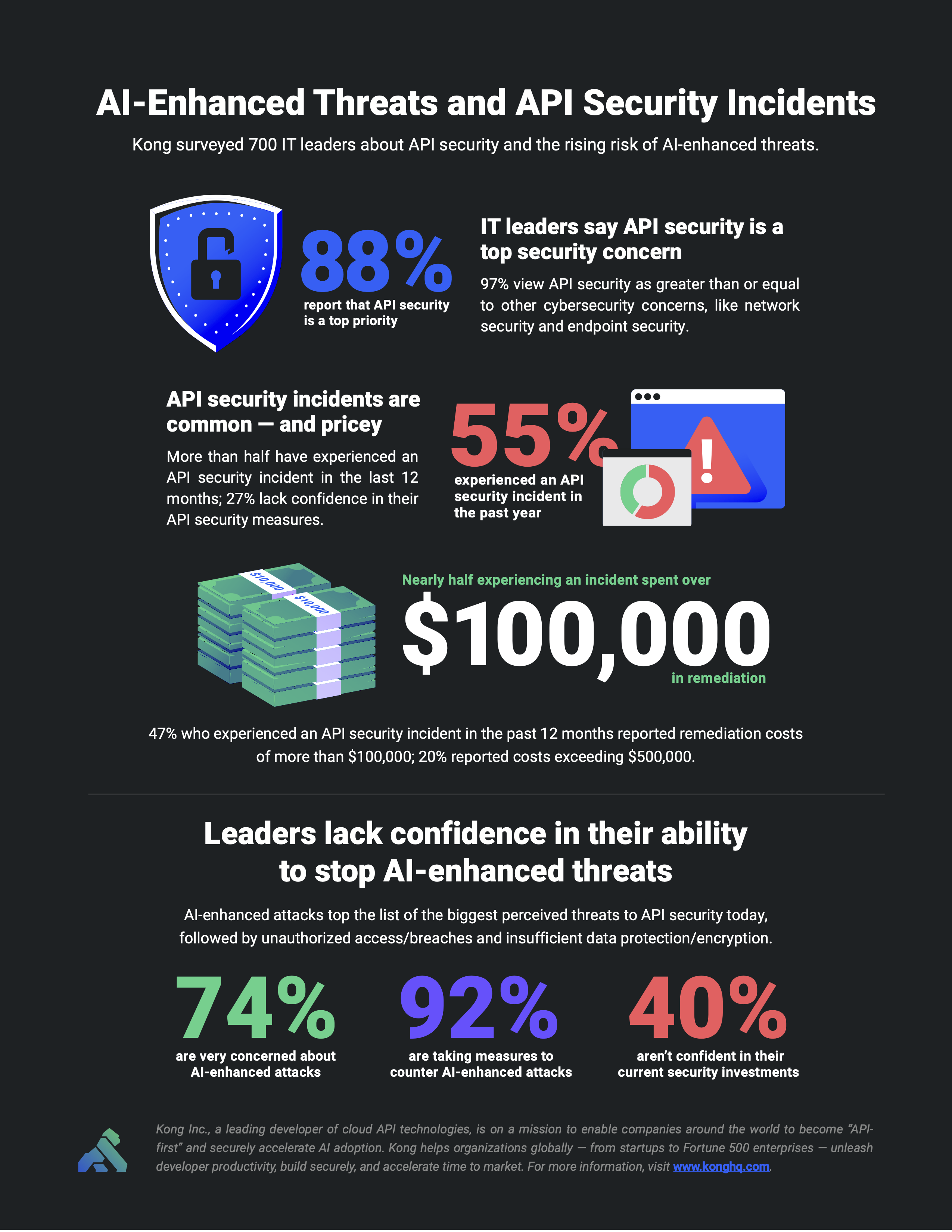 AI-Enhanced Threats and API Security Incidents

Kong surveyed 700 IT leaders about API security and the rising risk of AI-enhanced threats.

88%
report that API security is a top priority

IT leaders say API security is a top security concern

97% view API security as greater than or equal to other cybersecurity concerns, like network security and endpoint security.

API security incidents are common — and pricey

More than half have experienced an API security incident in the last 12 months; 27% lack confidence in their API security measures.

55%
experienced an API security incident in the past year

$10,000

$10,000

Nearly half experiencing an incident spent over

$100,000

in remediation

47% who experienced an API security incident in the past 12 months reported remediation costs of more than $100,000; 20% reported costs exceeding $500,000.

Leaders lack confidence in their ability to stop AI-enhanced threats

AI-enhanced attacks top the list of the biggest perceived threats to API security today, followed by unauthorized access/breaches and insufficient data protection/encryption.

74%
are very concerned about AI-enhanced attacks

92%
are taking measures to counter AI-enhanced attacks

40%
aren't confident in their current security investments

Kong Inc., a leading developer of cloud API technologies, is on a mission to enable companies around the world to become "API-first" and securely accelerate AI adoption. Kong helps organizations globally — from startups to Fortune 500 enterprises — unleash developer productivity, build securely, and accelerate time to market. For more information, visit www.konghq.com.